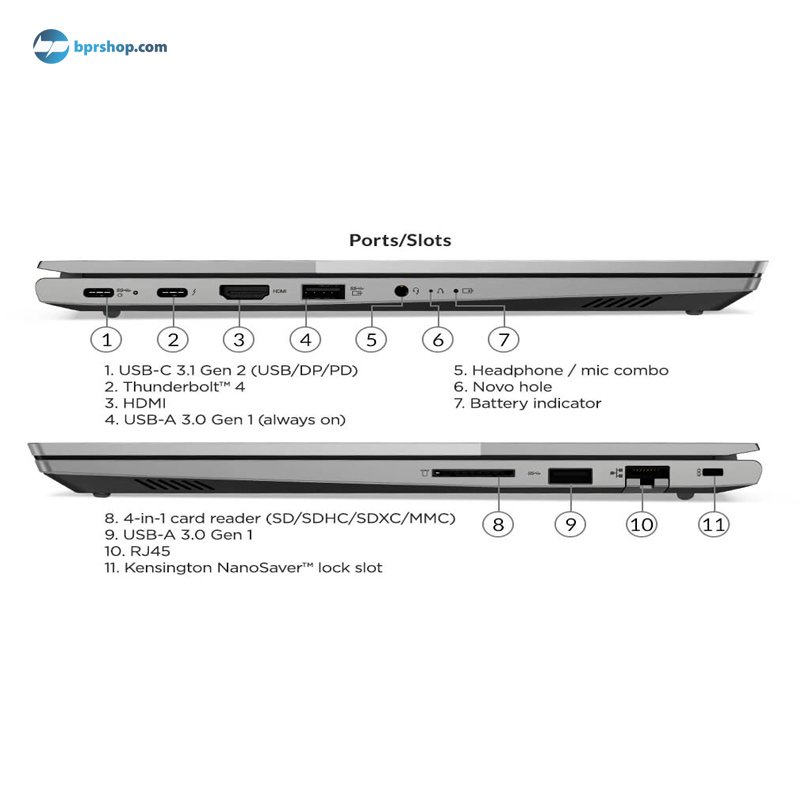 bprshop.com

Ports/Slots

HDMI

1 2 3 4 5 6 7

1. USB-C 3.1 Gen 2 (USB/DP/PD)
2. Thunderbolt™ 4
3. HDMI
4. USB-A 3.0 Gen 1 (always on)

5. Headphone / mic combo
6. Novo hole
7. Battery indicator

8 9 10 11

8. 4-in-1 card reader (SD/SDHC/SDXC/MMC)
9. USB-A 3.0 Gen 1
10. RJ45
11. Kensington NanoSaver™ lock slot